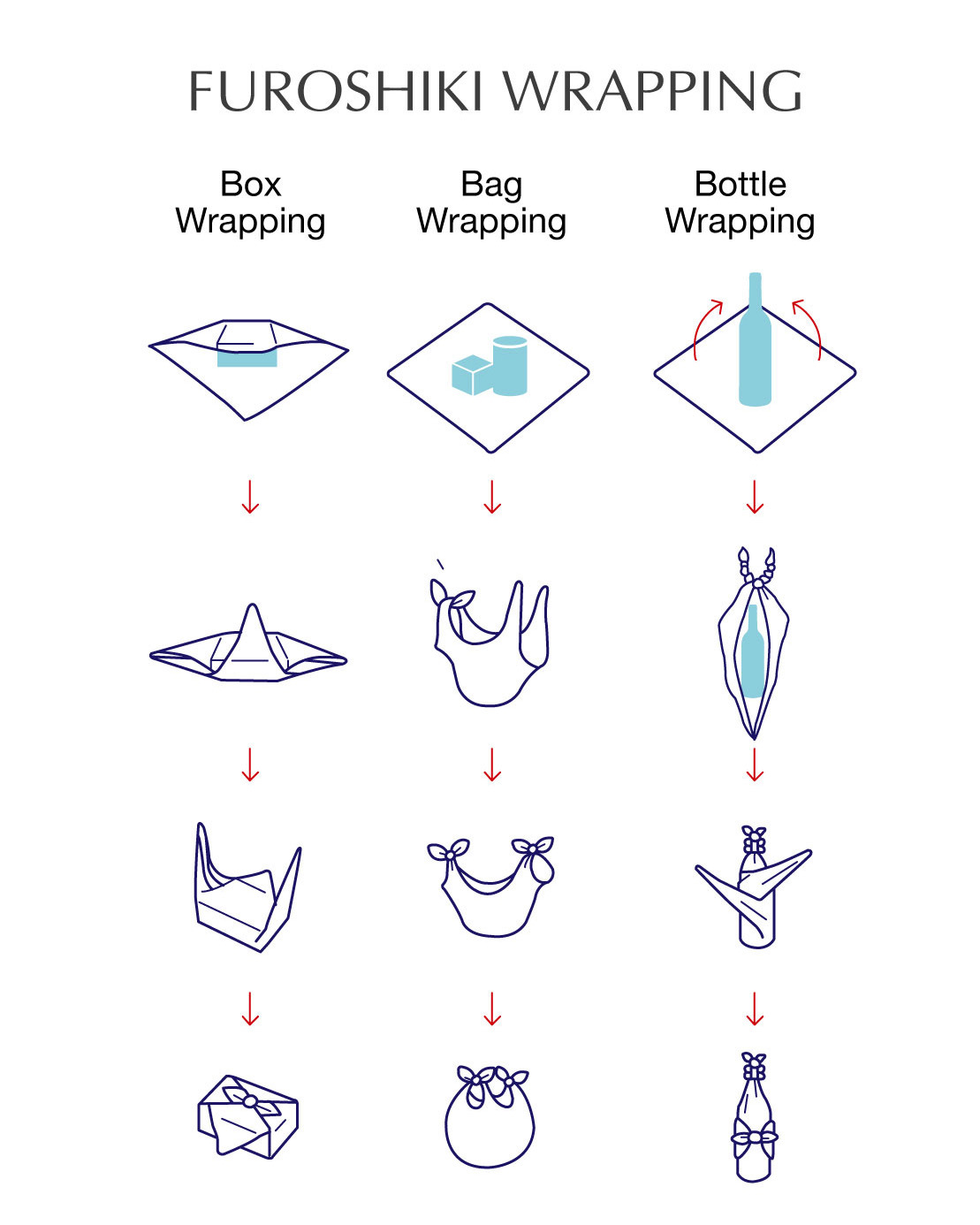 FUROSHIKI WRAPPING

Box Wrapping

Bag Wrapping

Bottle Wrapping